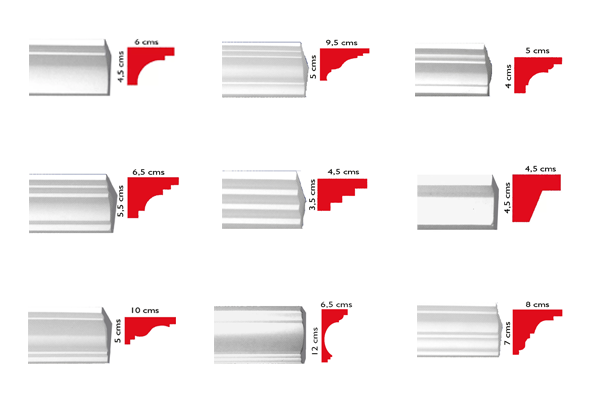 6 cms
4,5 cms

9,5 cms
5 cms

5 cms
4 cms

6,5 cms
5,5 cms

4,5 cms
3,5 cms

4,5 cms
4,5 cms

10 cms
5 cms

6,5 cms
12 cms

8 cms
7 cms